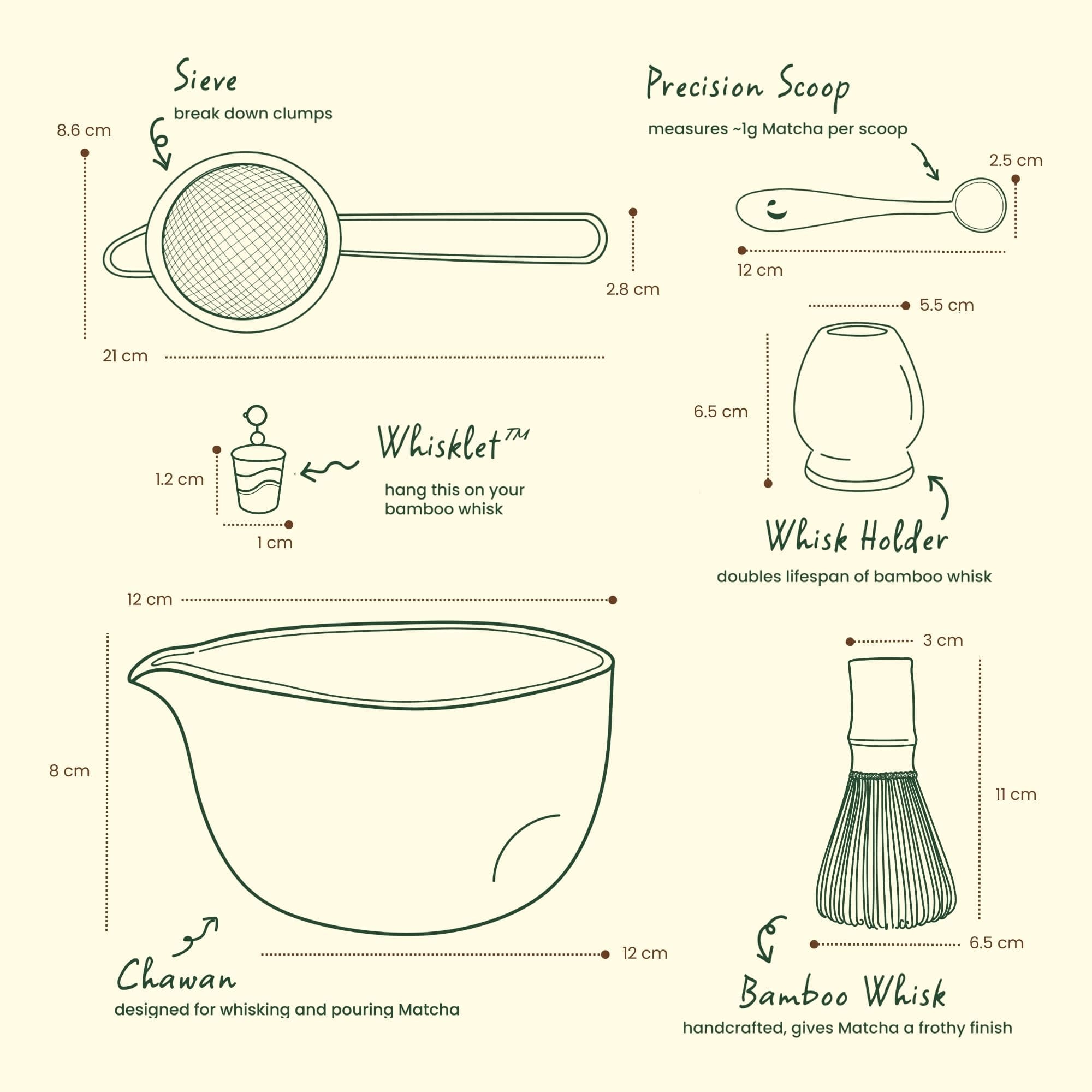 Sieve
break down clumps

8.6 cm

2.8 cm

21 cm

Precision Scoop
measures ~1g Matcha per scoop

2.5 cm

12 cm

5.5 cm

6.5 cm

Whisk Holder
doubles lifespan of bamboo whisk

Whisklet™
hang this on your bamboo whisk

1.2 cm

1 cm

12 cm

8 cm

12 cm

Chawan
designed for whisking and pouring Matcha

3 cm

11 cm

6.5 cm

Bamboo Whisk
handcrafted, gives Matcha a frothy finish